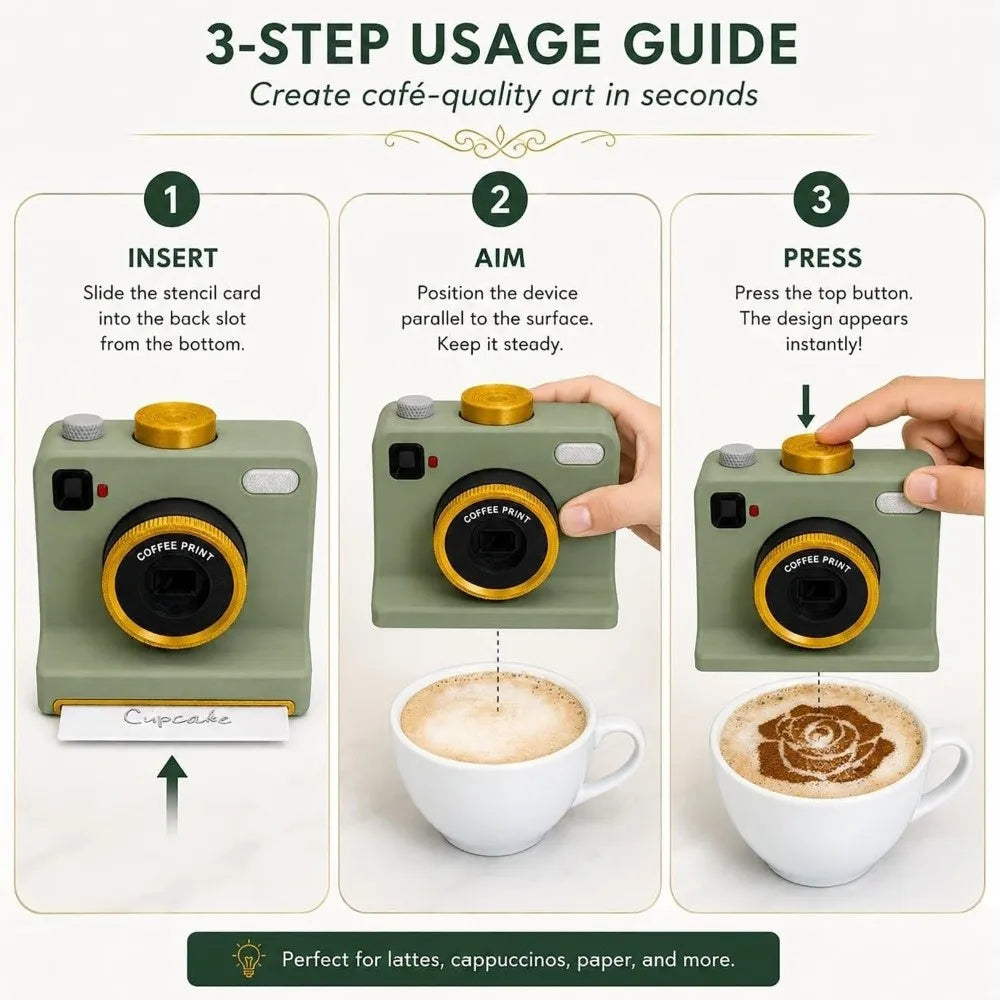 3-STEP USAGE GUIDE
Create café-quality art in seconds

1
INSERT
Slide the stencil card into the back slot from the bottom.

COFFEE PRINT
Cupcake

2
AIM
Position the device parallel to the surface. Keep it steady.

COFFEE PRINT

3
PRESS
Press the top button. The design appears instantly!

COFFEE PRINT

Perfect for lattes, cappuccinos, paper, and more.